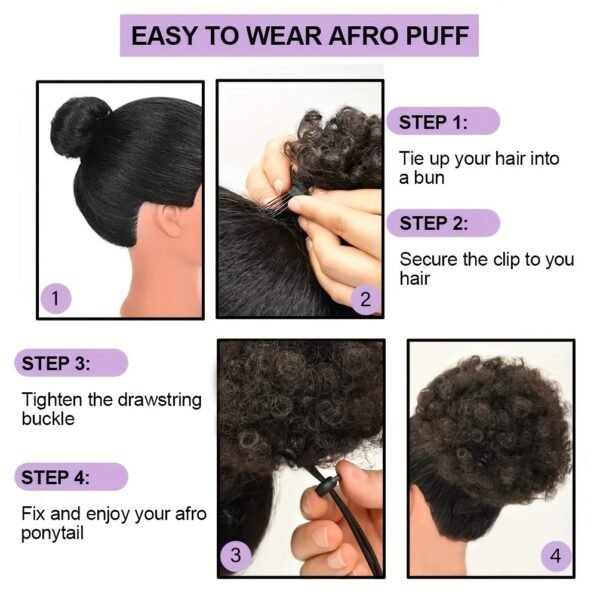 EASY TO WEAR AFRO PUFF

1

2

STEP 1:

Tie up your hair into a bun

STEP 2:

Secure the clip to you hair

STEP 3:

Tighten the drawstring buckle

STEP 4:

Fix and enjoy your afro ponytail

3

4