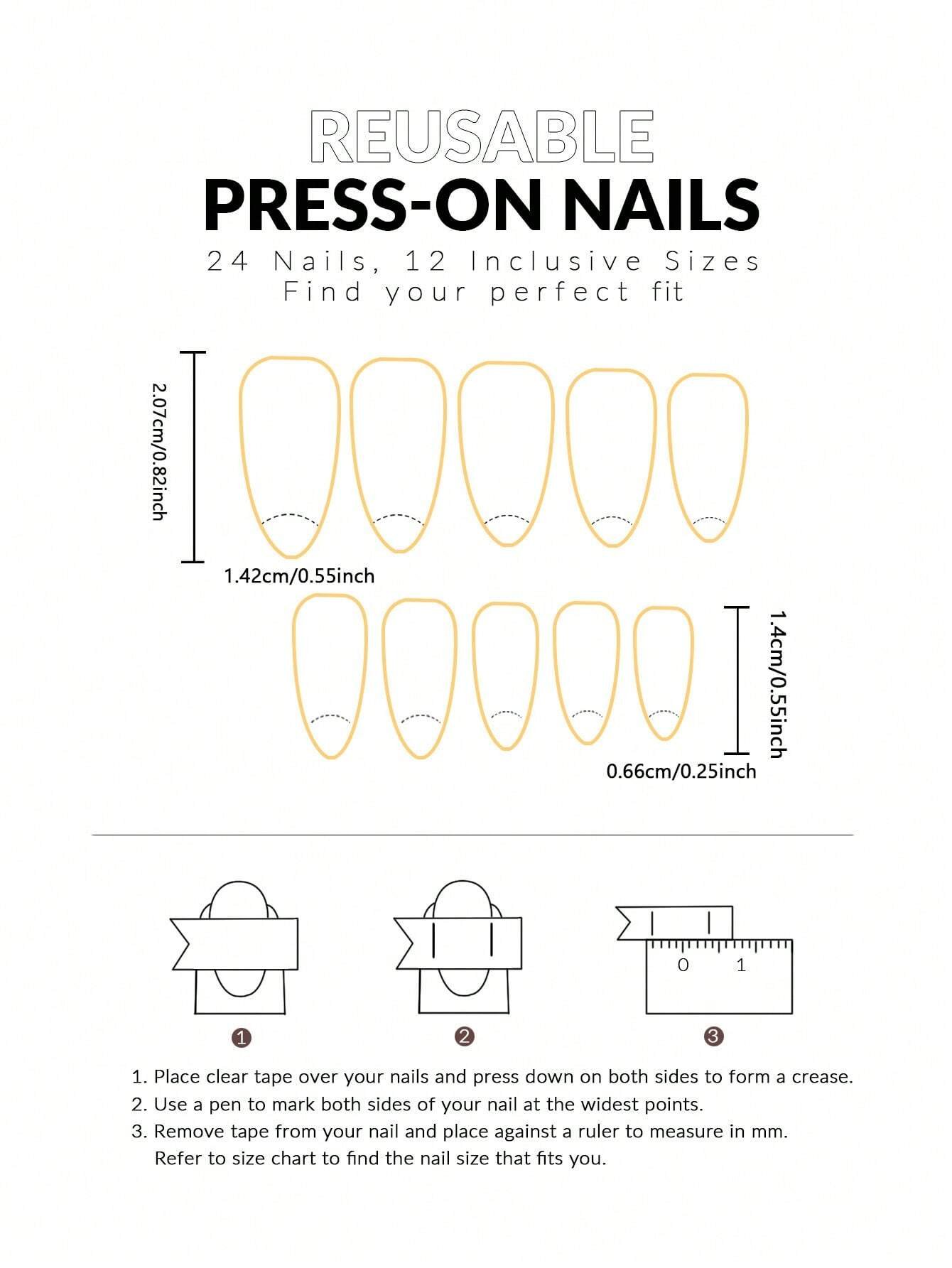 REUSABLE
PRESS-ON NAILS
24 Nails, 12 Inclusive Sizes
Find your perfect fit

2.07cm/0.82inch

1.42cm/0.55inch

1.4cm/0.55inch

0.66cm/0.25inch

0 1

1

2

3

1. Place clear tape over your nails and press down on both sides to form a crease.
2. Use a pen to mark both sides of your nail at the widest points.
3. Remove tape from your nail and place against a ruler to measure in mm. Refer to size chart to find the nail size that fits you.