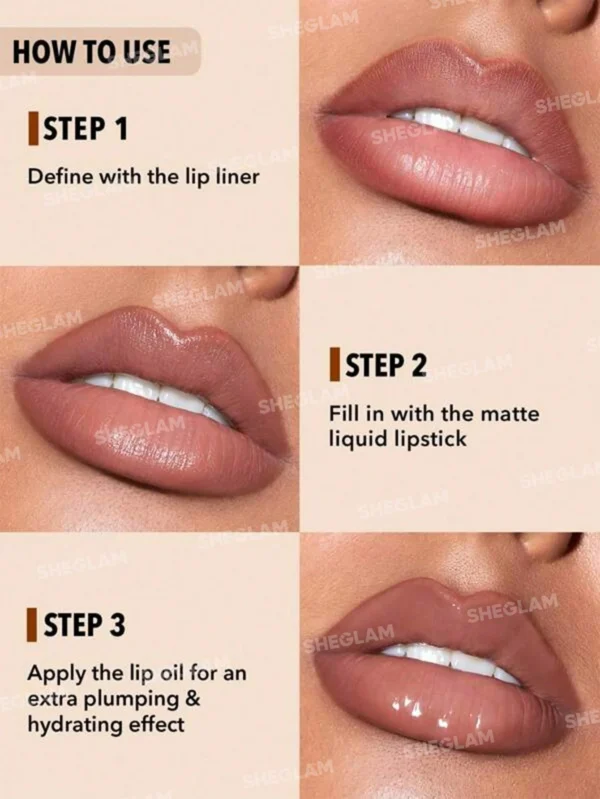 HOW TO USE

STEP 1
Define with the lip liner

STEP 2
Fill in with the matte liquid lipstick

STEP 3
Apply the lip oil for an extra plumping & hydrating effect

SHEGLAM