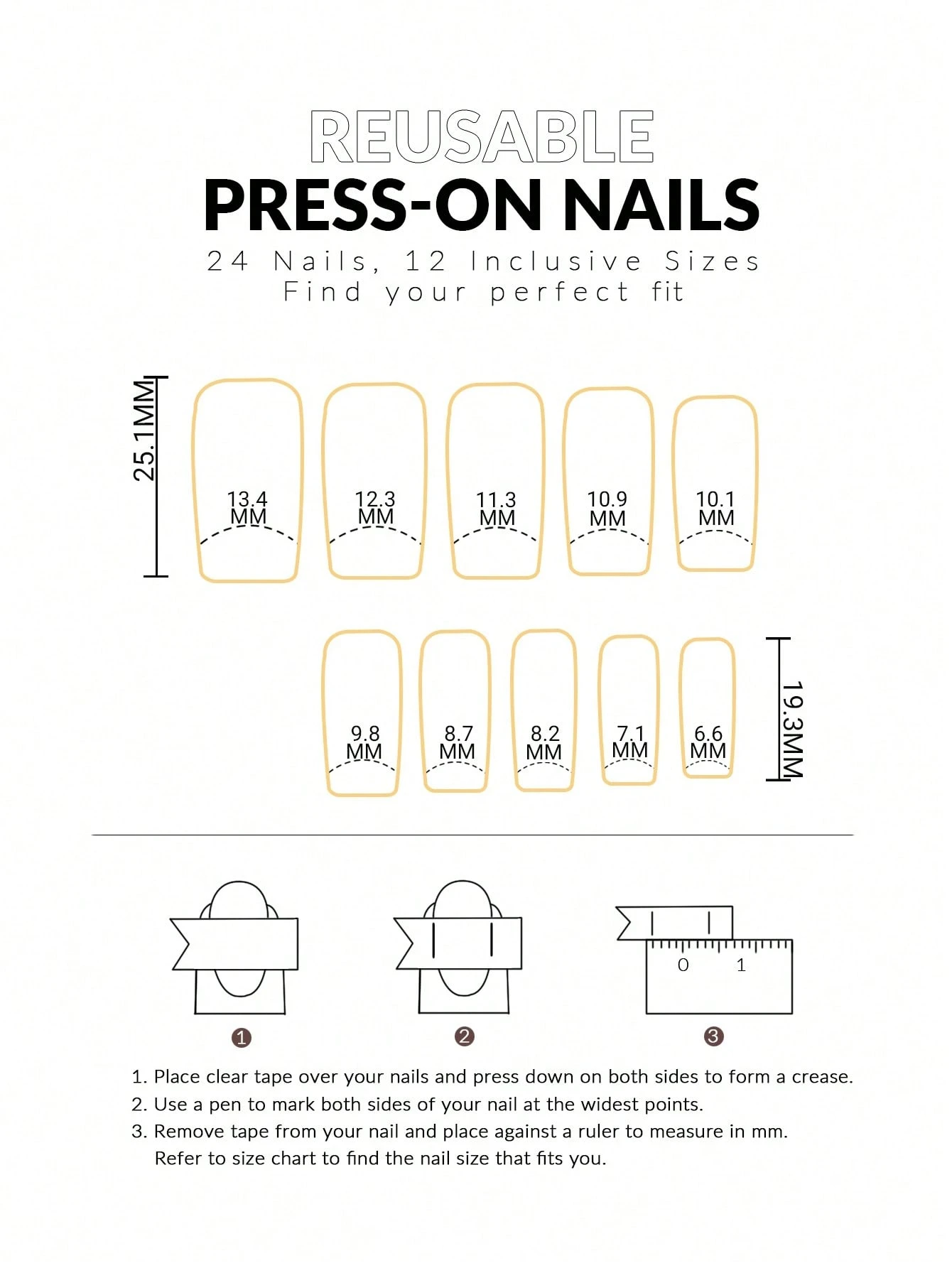 REUSABLE
PRESS-ON NAILS
24 Nails, 12 Inclusive Sizes
Find your perfect fit

25.1MM

13.4 MM
12.3 MM
11.3 MM
10.9 MM
10.1 MM

9.8 MM
8.7 MM
8.2 MM
7.1 MM
6.6 MM

19.3MM

0 1

1
2
3

1. Place clear tape over your nails and press down on both sides to form a crease.
2. Use a pen to mark both sides of your nail at the widest points.
3. Remove tape from your nail and place against a ruler to measure in mm. Refer to size chart to find the nail size that fits you.