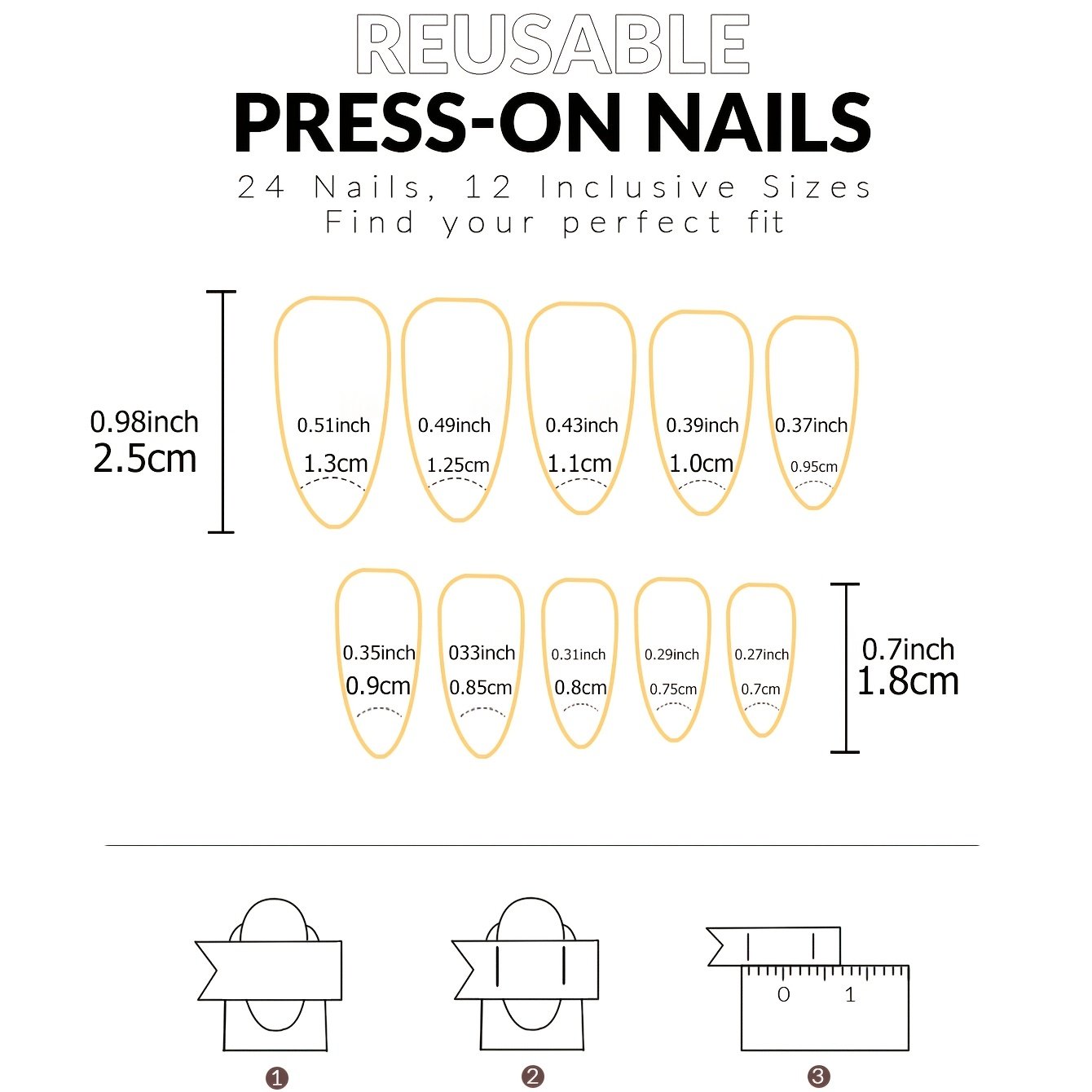 REUSABLE
PRESS-ON NAILS
24 Nails, 12 Inclusive Sizes
Find your perfect fit

0.98inch
2.5cm

0.51inch
1.3cm

0.49inch
1.25cm

0.43inch
1.1cm

0.39inch
1.0cm

0.37inch
0.95cm

0.35inch
0.9cm

033inch
0.85cm

0.31inch
0.8cm

0.29inch
0.75cm

0.27inch
0.7cm

0.7inch
1.8cm

0 1

❶ ❷ ❸