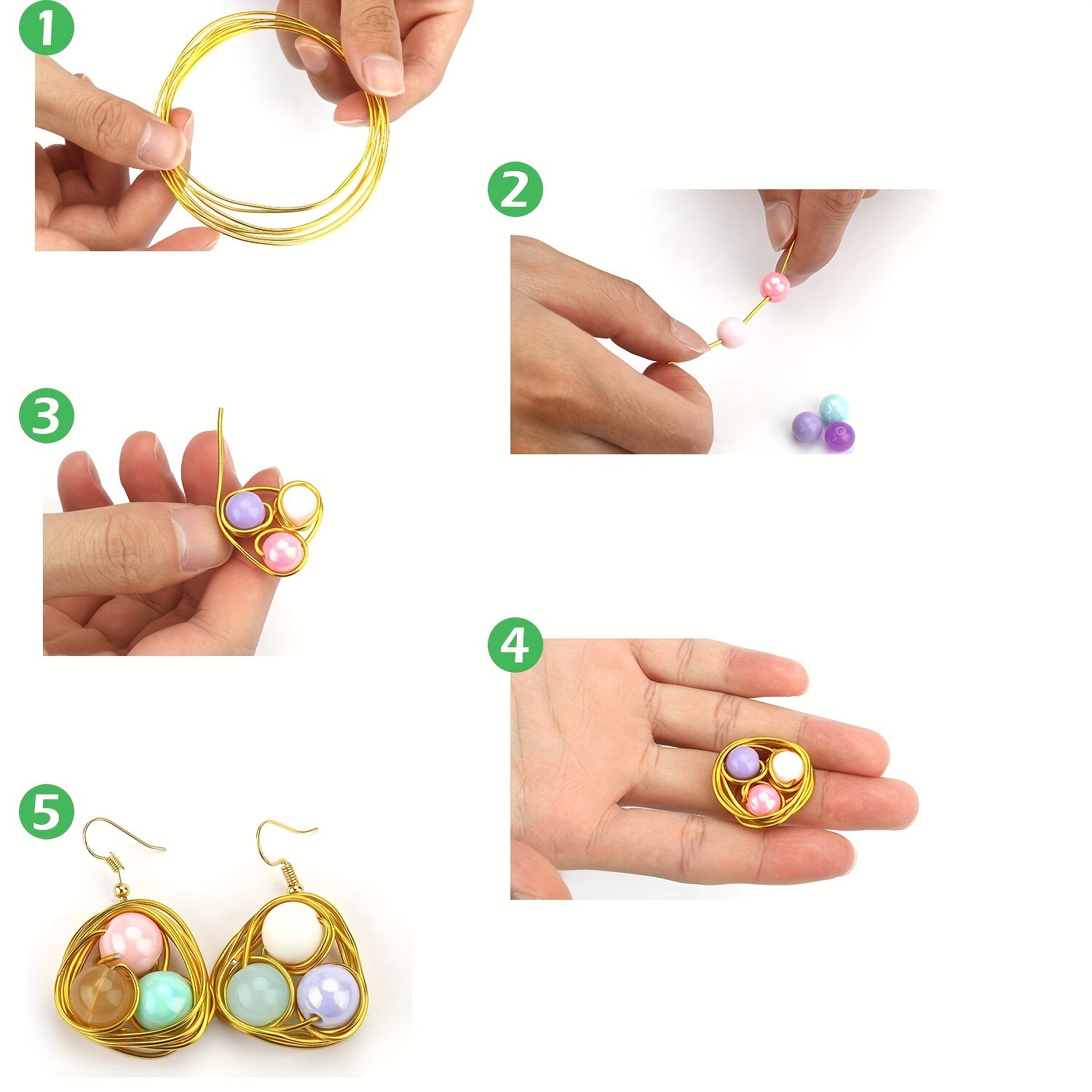 1

2

3

4

5