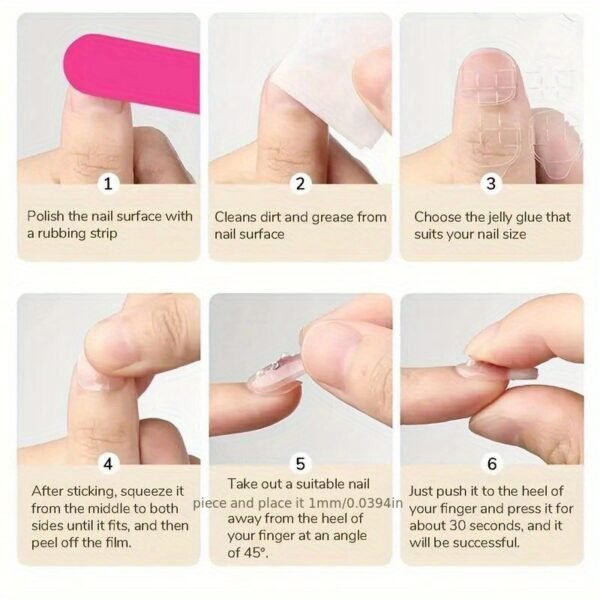 1

Polish the nail surface with a rubbing strip

2

Cleans dirt and grease from nail surface

3

Choose the jelly glue that suits your nail size

4

After sticking, squeeze it from the middle to both sides until it fits, and then peel off the film.

5

Take out a suitable nail piece and place it 1mm/0.0394in away from the heel of your finger at an angle of 45°.

6

Just push it to the heel of your finger and press it for about 30 seconds, and it will be successful.