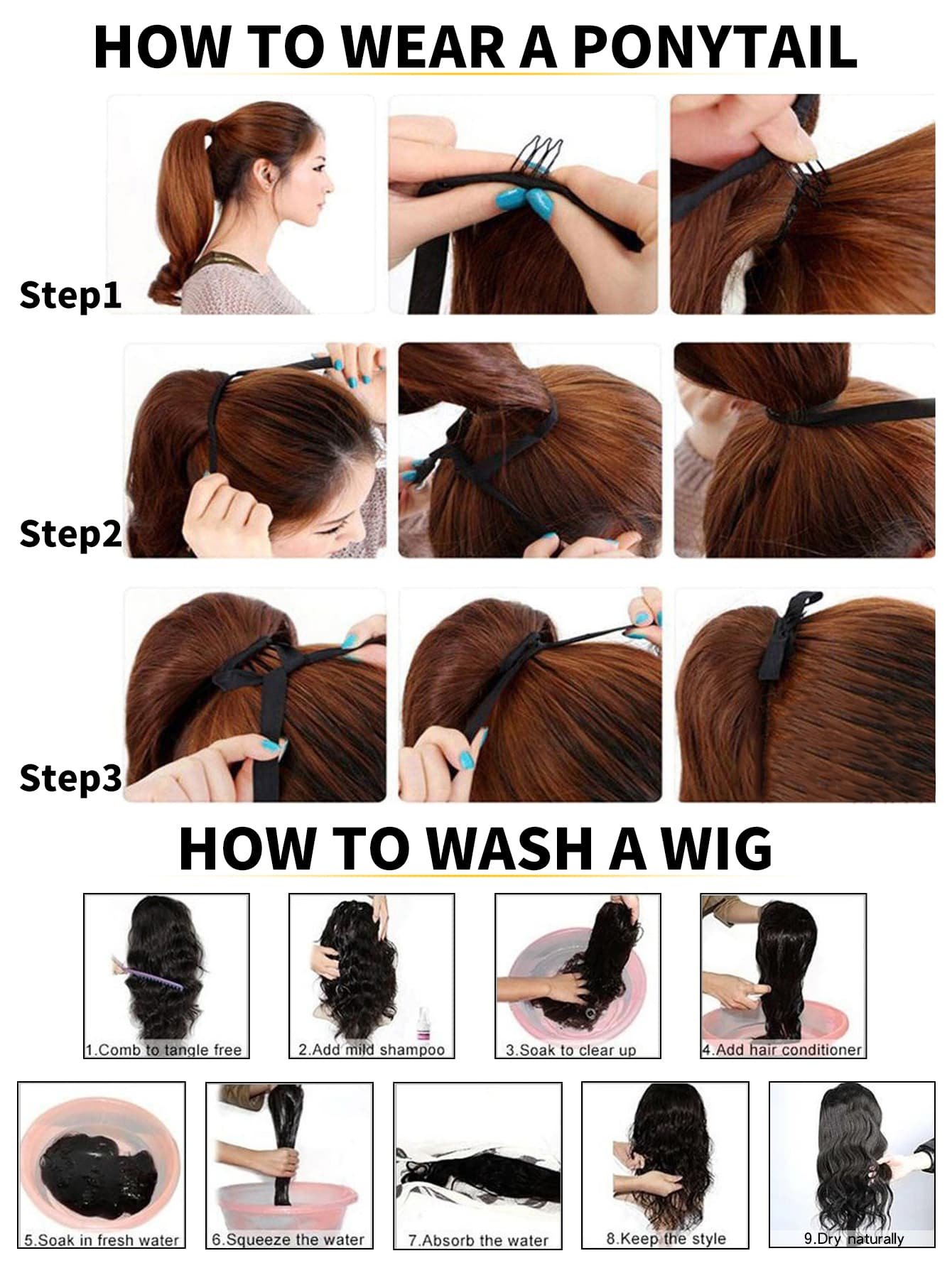 HOW TO WEAR A PONYTAIL

Step1

Step2

Step3

HOW TO WASH A WIG

1.Comb to tangle free

2.Add mild shampoo

3.Soak to clear up

4.Add hair conditioner

5.Soak in fresh water

6.Squeeze the water

7.Absorb the water

8.Keep the style

9.Dry naturally