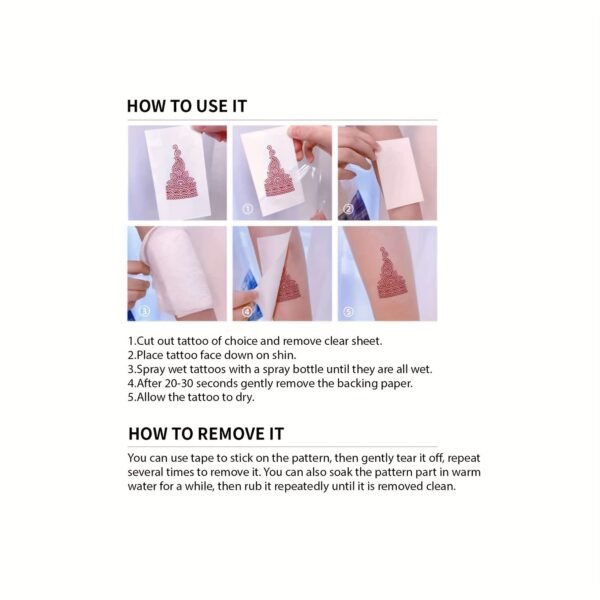 HOW TO USE IT

①

②

③

④

⑤

1.Cut out tattoo of choice and remove clear sheet.
2.Place tattoo face down on shin.
3.Spray wet tattoos with a spray bottle until they are all wet.
4.After 20-30 seconds gently remove the backing paper.
5.Allow the tattoo to dry.

HOW TO REMOVE IT

You can use tape to stick on the pattern, then gently tear it off, repeat several times to remove it. You can also soak the pattern part in warm water for a while, then rub it repeatedly until it is removed clean.