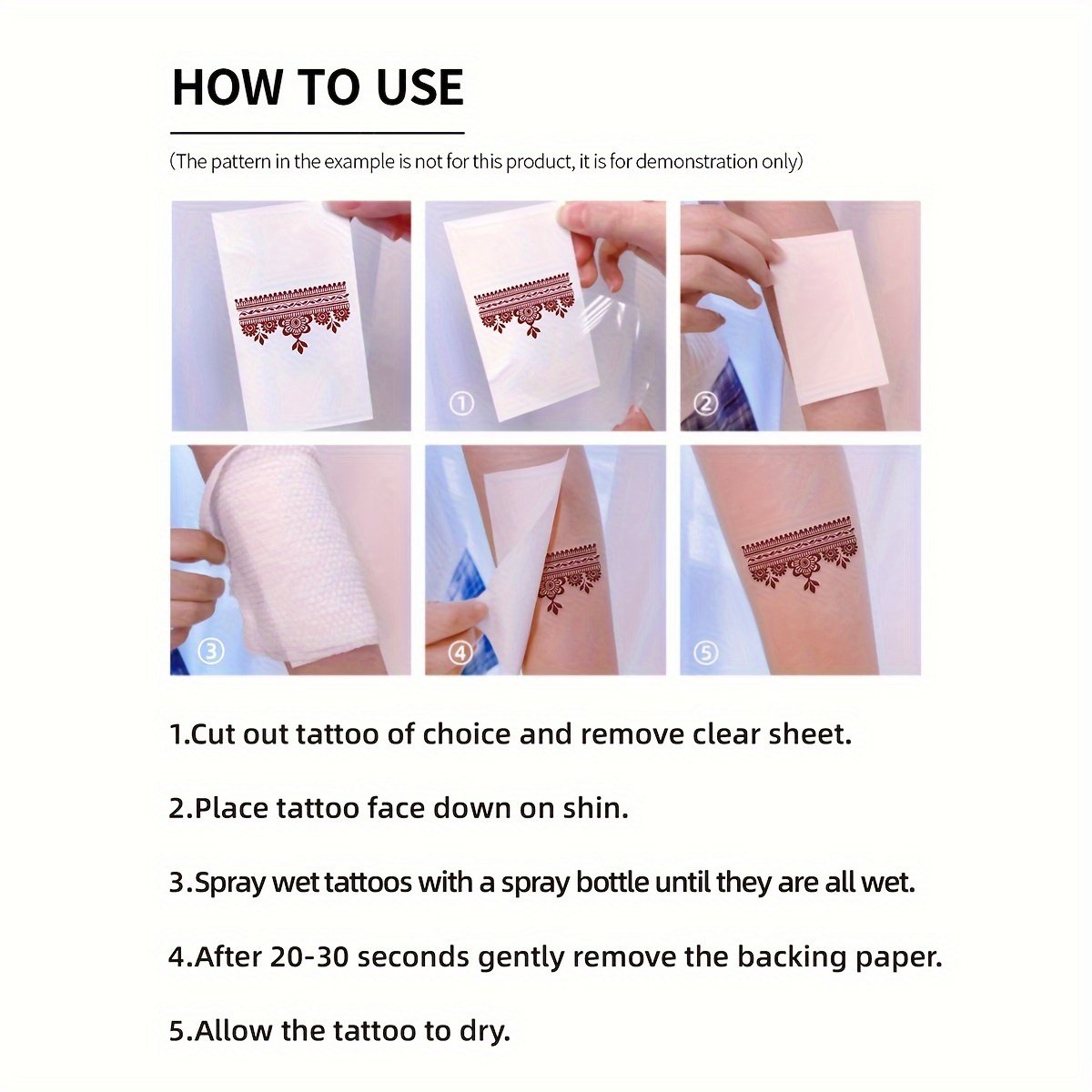 HOW TO USE

(The pattern in the example is not for this product, it is for demonstration only)

①

②

③

④

⑤

1.Cut out tattoo of choice and remove clear sheet.

2.Place tattoo face down on shin.

3.Spray wet tattoos with a spray bottle until they are all wet.

4.After 20-30 seconds gently remove the backing paper.

5.Allow the tattoo to dry.