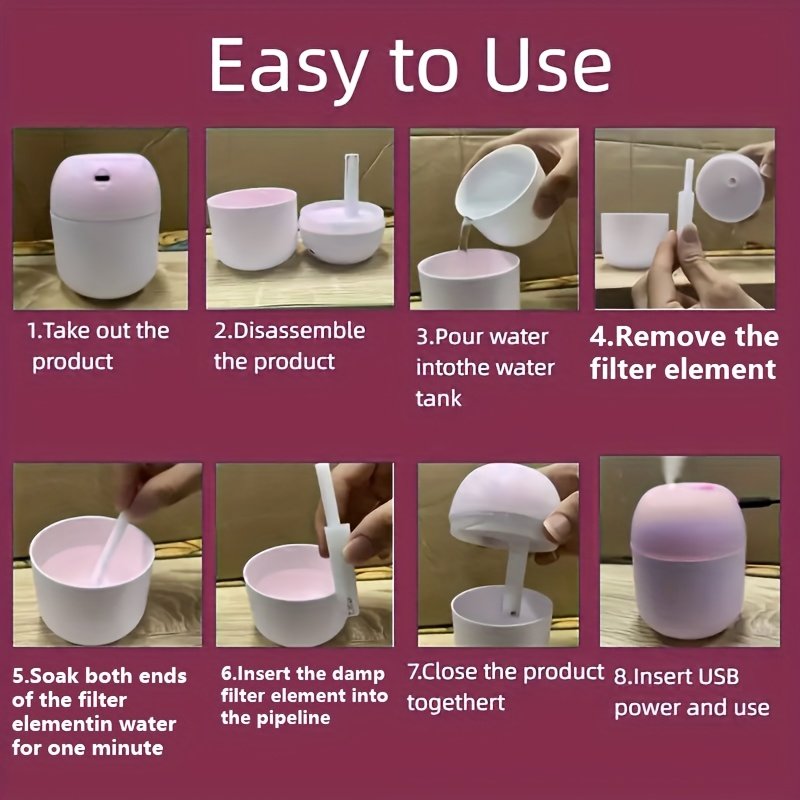 Easy to Use

1.Take out the product

2.Disassemble the product

3.Pour water intothe water tank

4.Remove the filter element

5.Soak both ends of the filter elementin water for one minute

6.Insert the damp filter element into the pipeline

7.Close the product togethert

8.Insert USB power and use